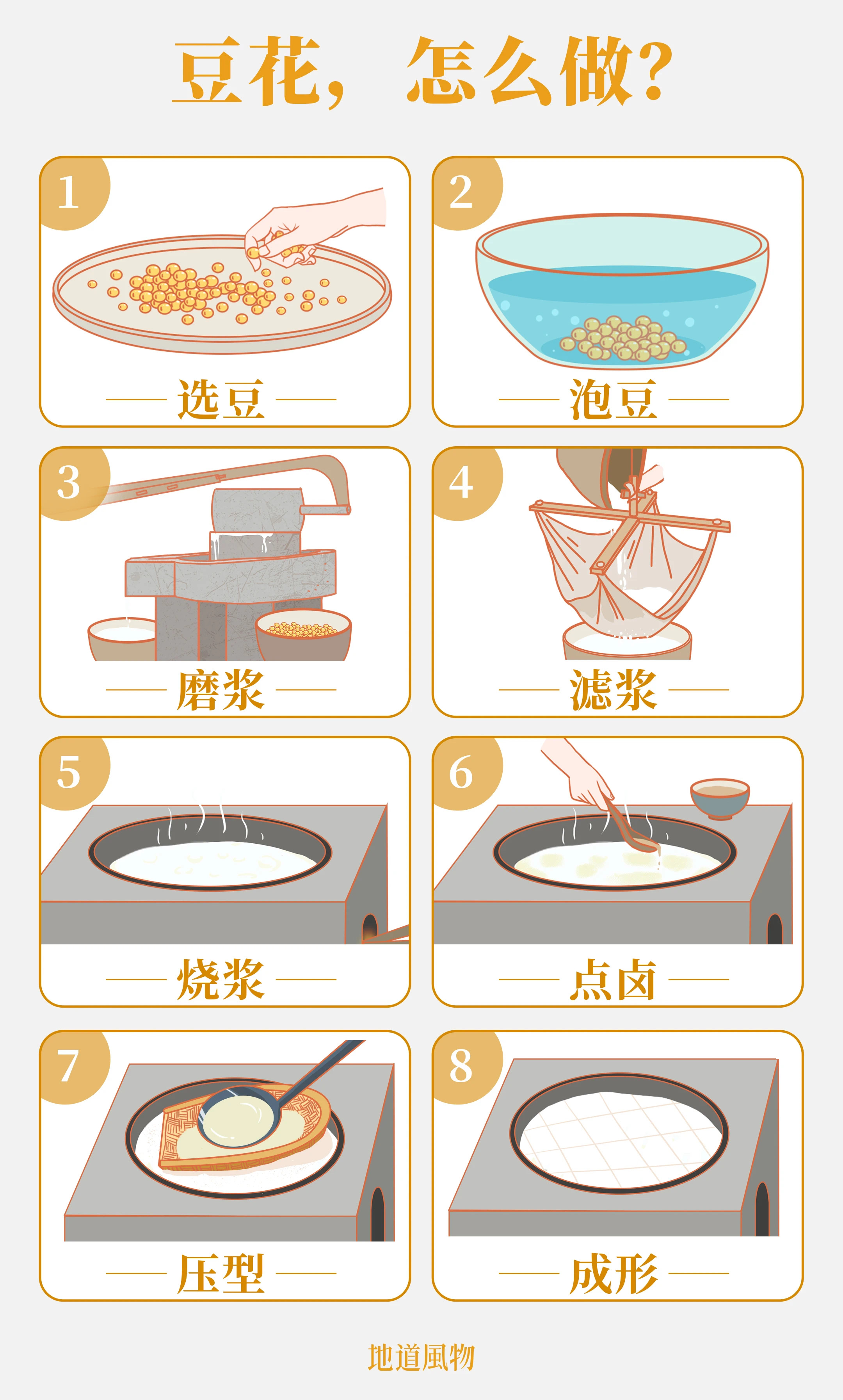 豆花，怎么做？

1
选豆

2
泡豆

3
磨浆

4
滤浆

5
烧浆

6
点卤

7
压型

8
成形

地道風物