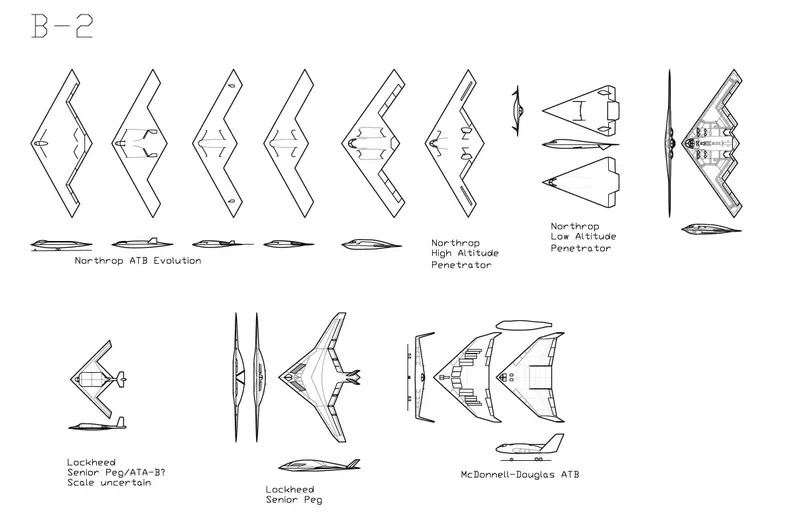 B-2

Northrop ATB Evolution

Northrop
High Altitude
Penetrator

Northrop
Low Altitude
Penetrator

Lockheed
Senior Peg/ATA-B?
Scale uncertain

Lockheed
Senior Peg

McDonnell-Douglas ATB