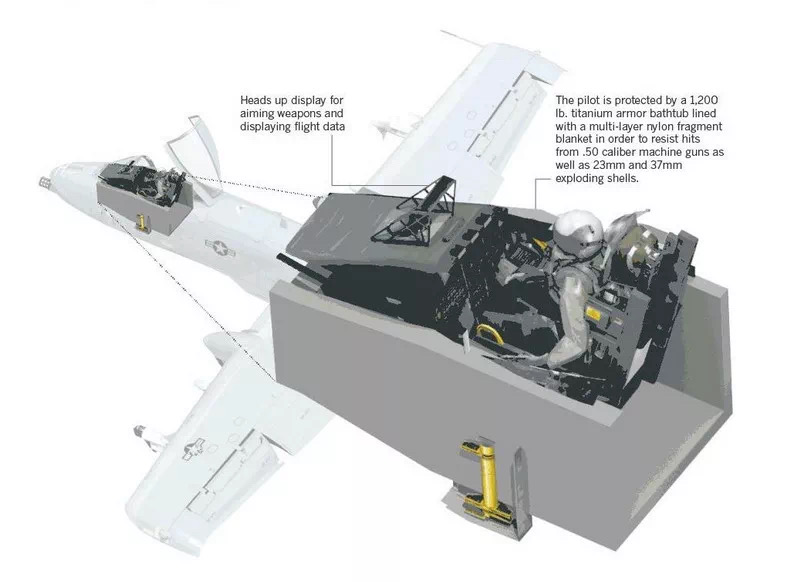 Heads up display for aiming weapons and displaying flight data

The pilot is protected by a 1,200 lb. titanium armor bathtub lined with a multi-layer nylon fragment blanket in order to resist hits from .50 caliber machine guns as well as 23mm and 37mm exploding shells.